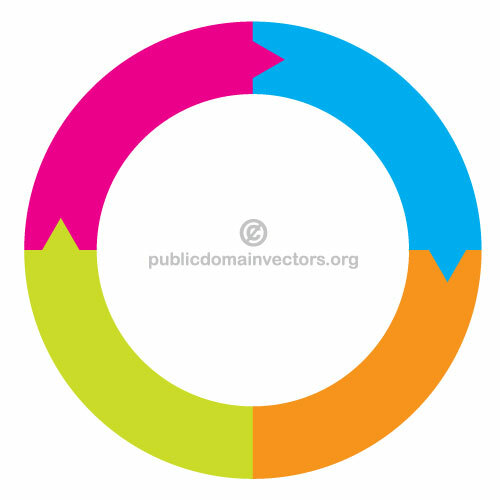 publicdomainvectors.org