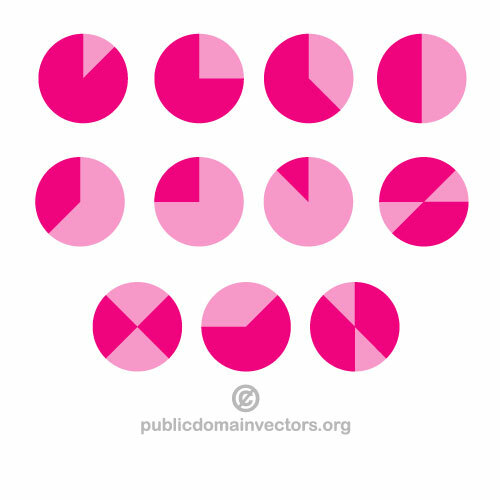 publicdomainvectors.org