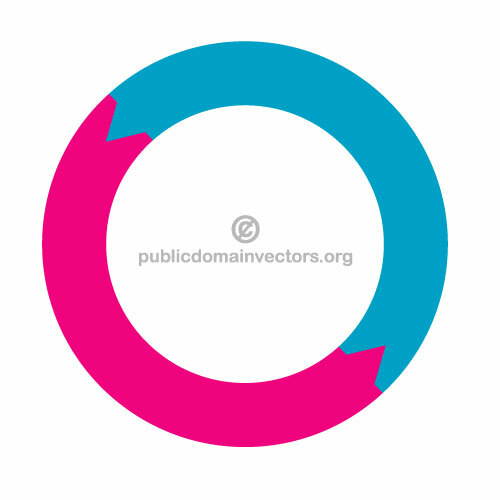 publicdomainvectors.org