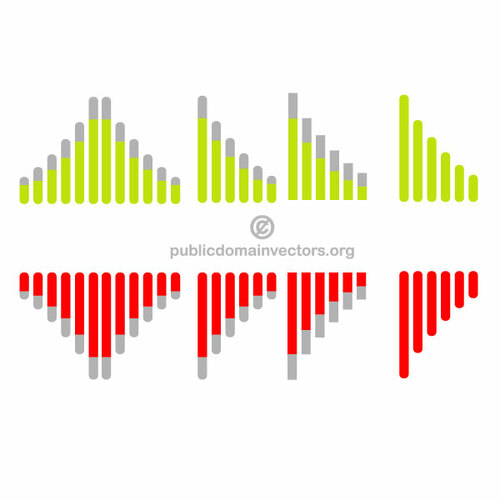 publicdomainvectors.org